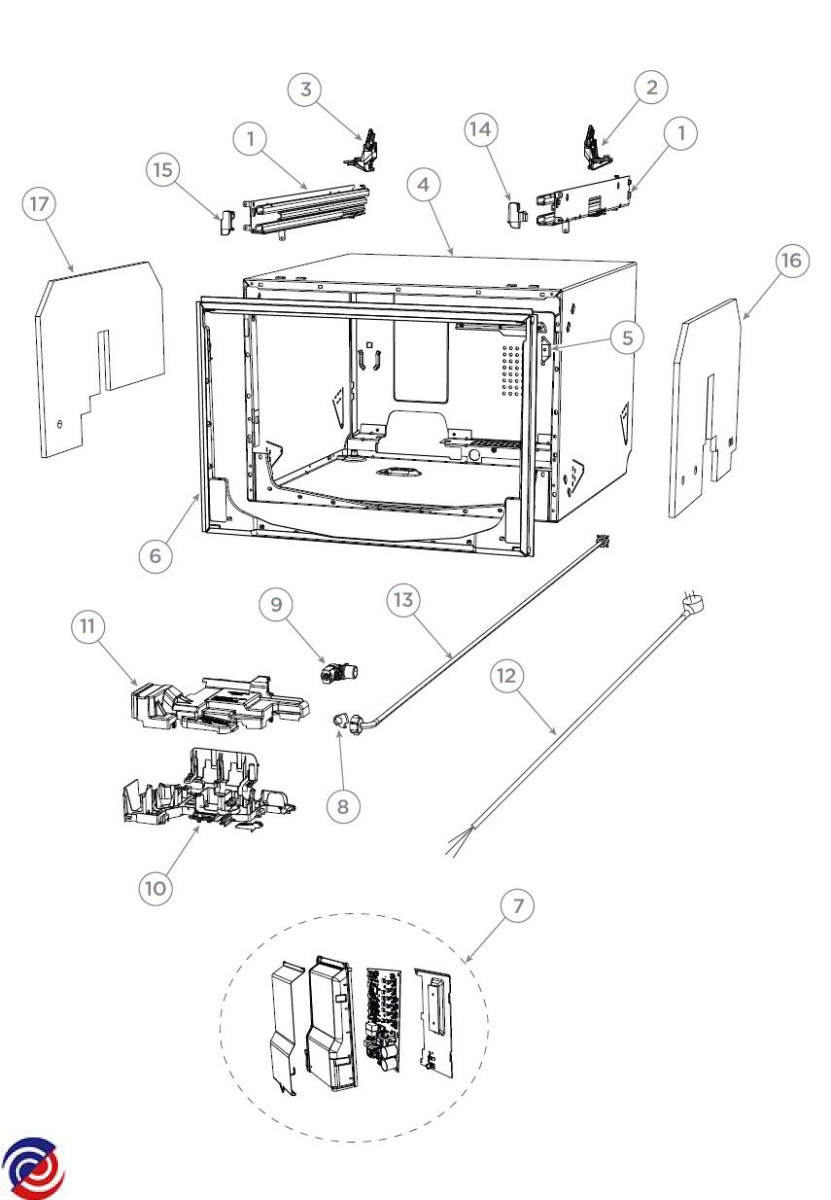 3
2
1
14
1
15
4
17
16
5
6
9
13
11
12
8
10
7